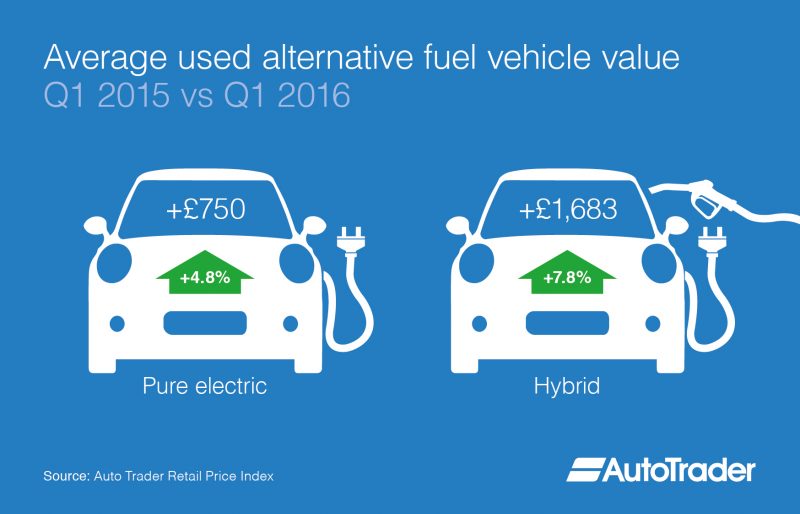 Average used alternative fuel vehicle value
Q1 2015 vs Q1 2016

+£750

+4.8%

Pure electric

+£1,683

+7.8%

Hybrid

Source: Auto Trader Retail Price Index

AutoTrader