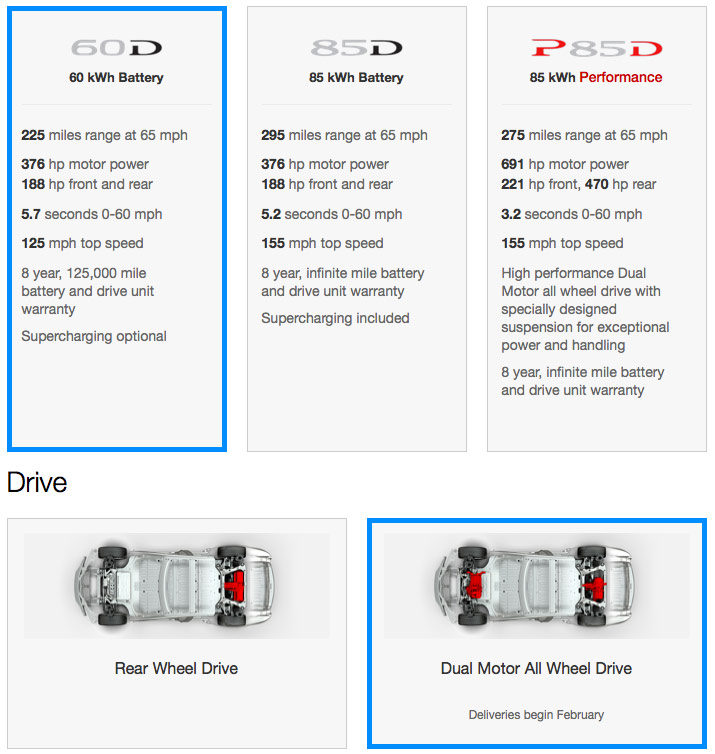 60D
60 kWh Battery

225 miles range at 65 mph

376 hp motor power
188 hp front and rear

5.7 seconds 0-60 mph

125 mph top speed

8 year, 125,000 mile battery and drive unit warranty

Supercharging optional

85D
85 kWh Battery

295 miles range at 65 mph

376 hp motor power
188 hp front and rear

5.2 seconds 0-60 mph

155 mph top speed

8 year, infinite mile battery and drive unit warranty

Supercharging included

P85D
85 kWh Performance

275 miles range at 65 mph

691 hp motor power
221 hp front, 470 hp rear

3.2 seconds 0-60 mph

155 mph top speed

High performance Dual Motor all wheel drive with specially designed suspension for exceptional power and handling

8 year, infinite mile battery and drive unit warranty

Drive

Rear Wheel Drive

Dual Motor All Wheel Drive

Deliveries begin February