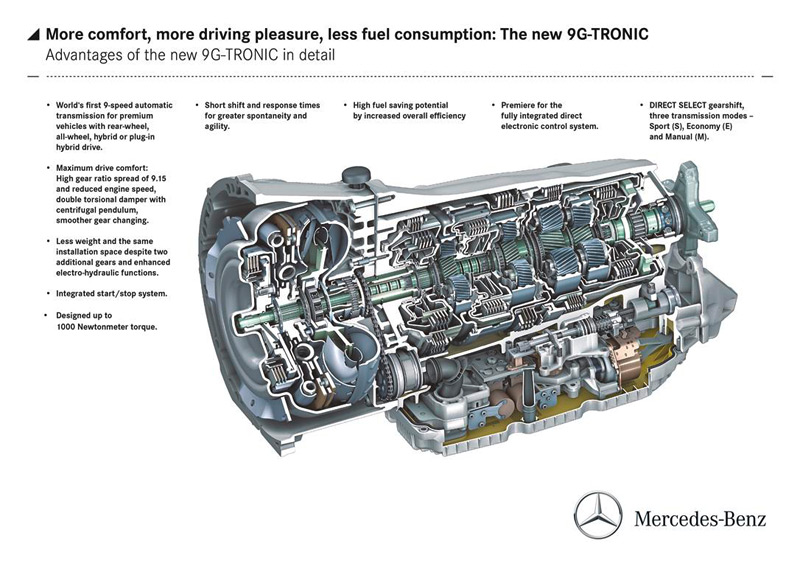 More comfort, more driving pleasure, less fuel consumption: The new 9G-TRONIC
Advantages of the new 9G-TRONIC in detail

• World's first 9-speed automatic transmission for premium vehicles with rear-wheel, all-wheel, hybrid or plug-in hybrid drive.

• Maximum drive comfort: High gear ratio spread of 9.15 and reduced engine speed, double torsional damper with centrifugal pendulum, smoother gear changing.

• Less weight and the same installation space despite two additional gears and enhanced electro-hydraulic functions.

• Integrated start/stop system.

• Designed up to 1000 Newtonmeter torque.

• Short shift and response times for greater spontaneity and agility.

• High fuel saving potential by increased overall efficiency

• Premiere for the fully integrated direct electronic control system.

• DIRECT SELECT gearshift, three transmission modes – Sport (S), Economy (E) and Manual (M).

Mercedes-Benz